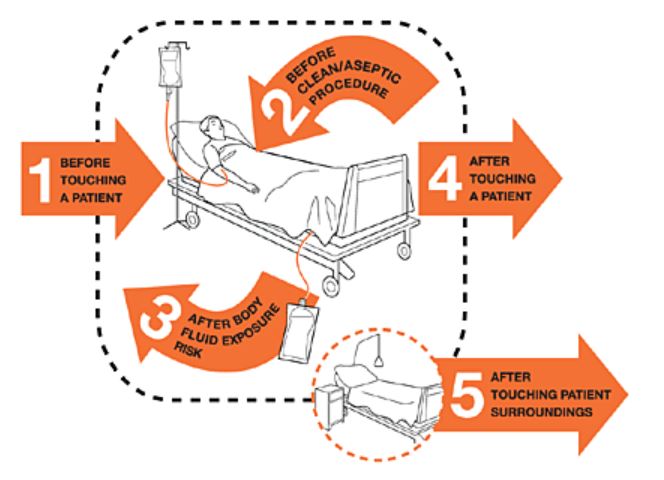 1 BEFORE TOUCHING A PATIENT

2 BEFORE CLEAN/ASEPTIC PROCEDURE

3 AFTER BODY FLUID EXPOSURE RISK

4 AFTER TOUCHING A PATIENT

5 AFTER TOUCHING PATIENT SURROUNDINGS